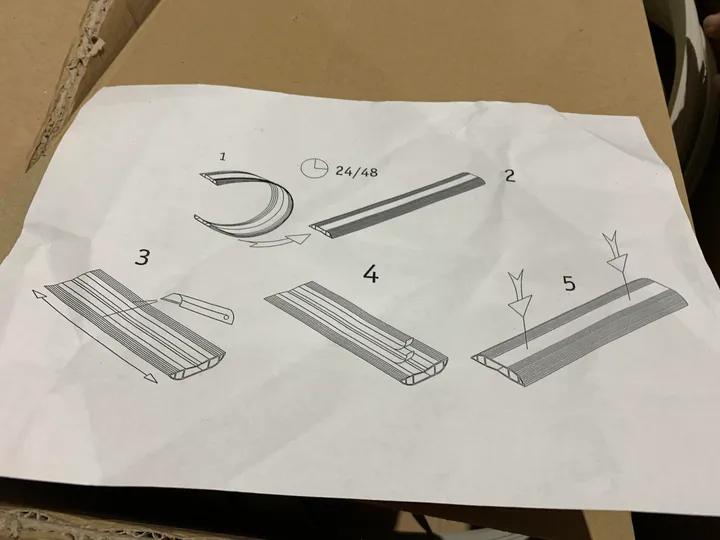 1

24/48

2

3

4

5